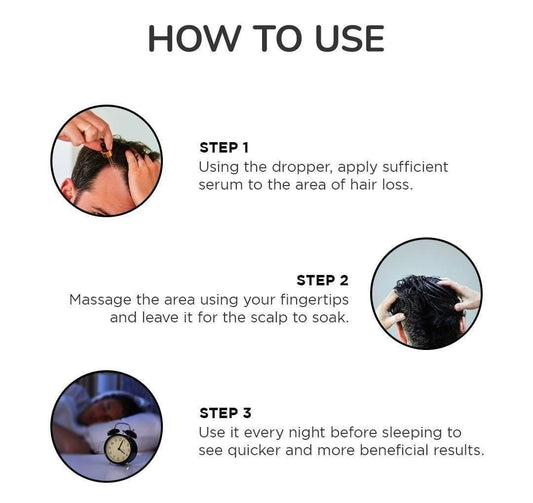 HOW TO USE

STEP 1
Using the dropper, apply sufficient serum to the area of hair loss.

STEP 2
Massage the area using your fingertips and leave it for the scalp to soak.

STEP 3
Use it every night before sleeping to see quicker and more beneficial results.